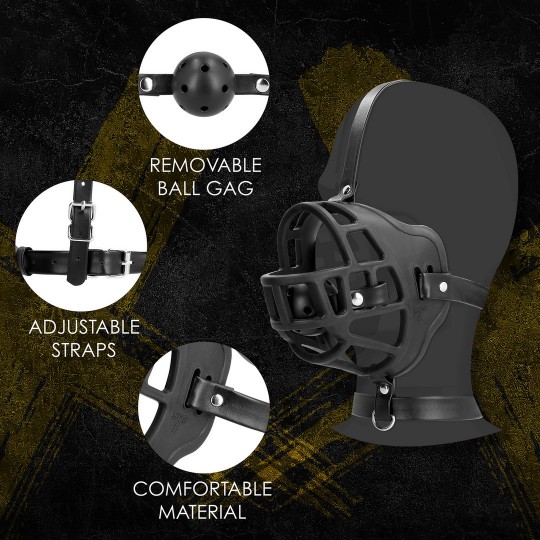 REMOVABLE
BALL GAG

ADJUSTABLE
STRAPS

COMFORTABLE
MATERIAL